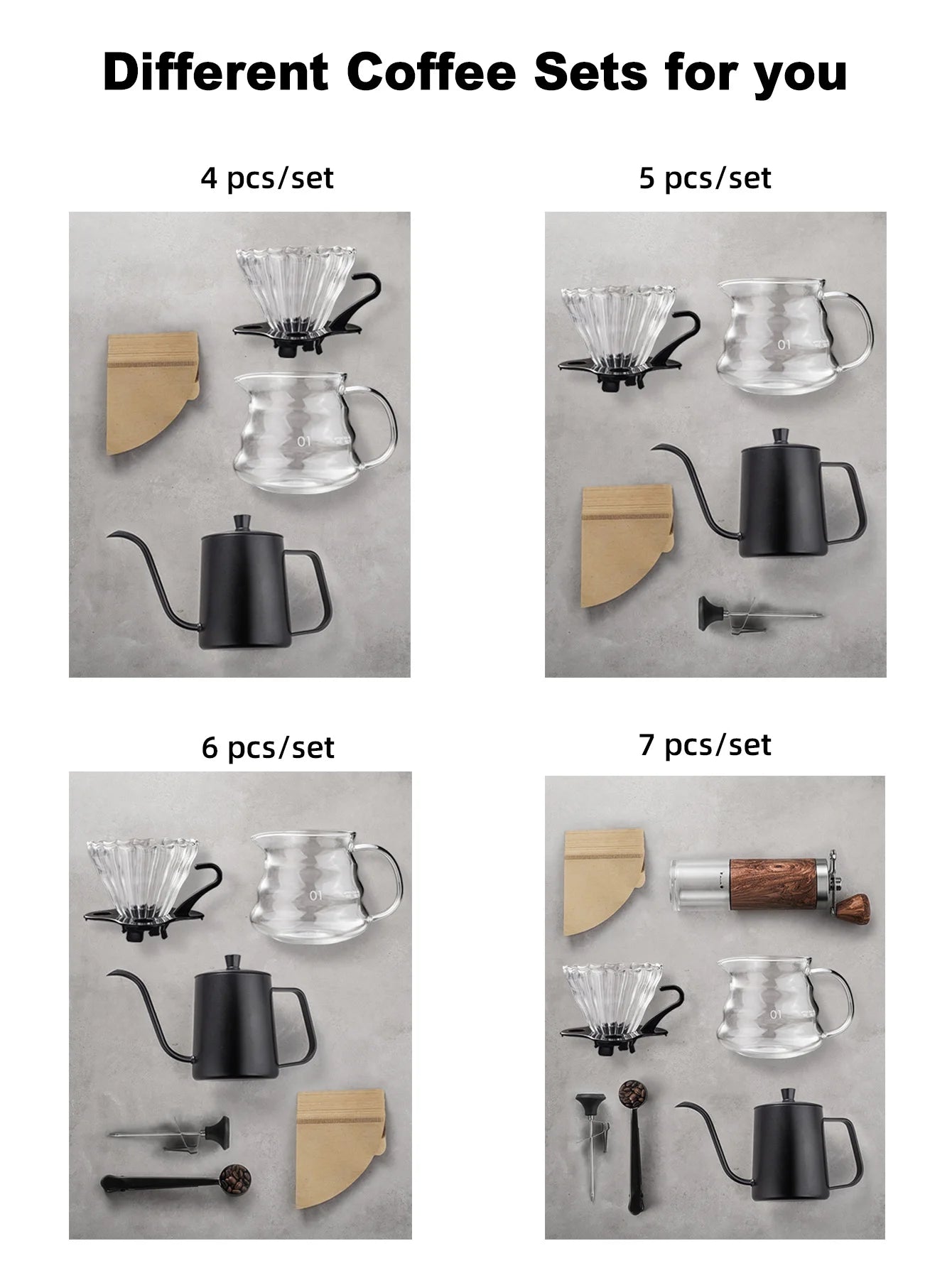 Different Coffee Sets for you

4 pcs/set

01

5 pcs/set

01

6 pcs/set

01

7 pcs/set

01