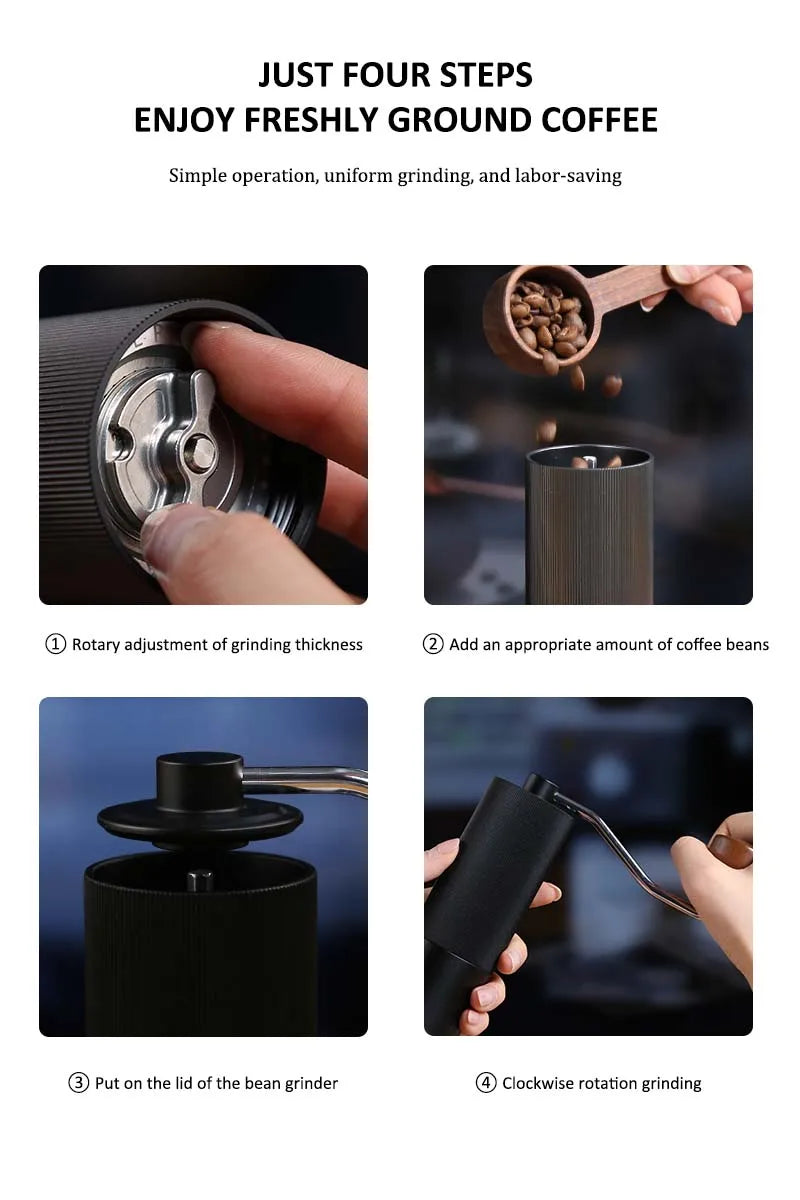 JUST FOUR STEPS
ENJOY FRESHLY GROUND COFFEE

Simple operation, uniform grinding, and labor-saving

① Rotary adjustment of grinding thickness

② Add an appropriate amount of coffee beans

③ Put on the lid of the bean grinder

④ Clockwise rotation grinding