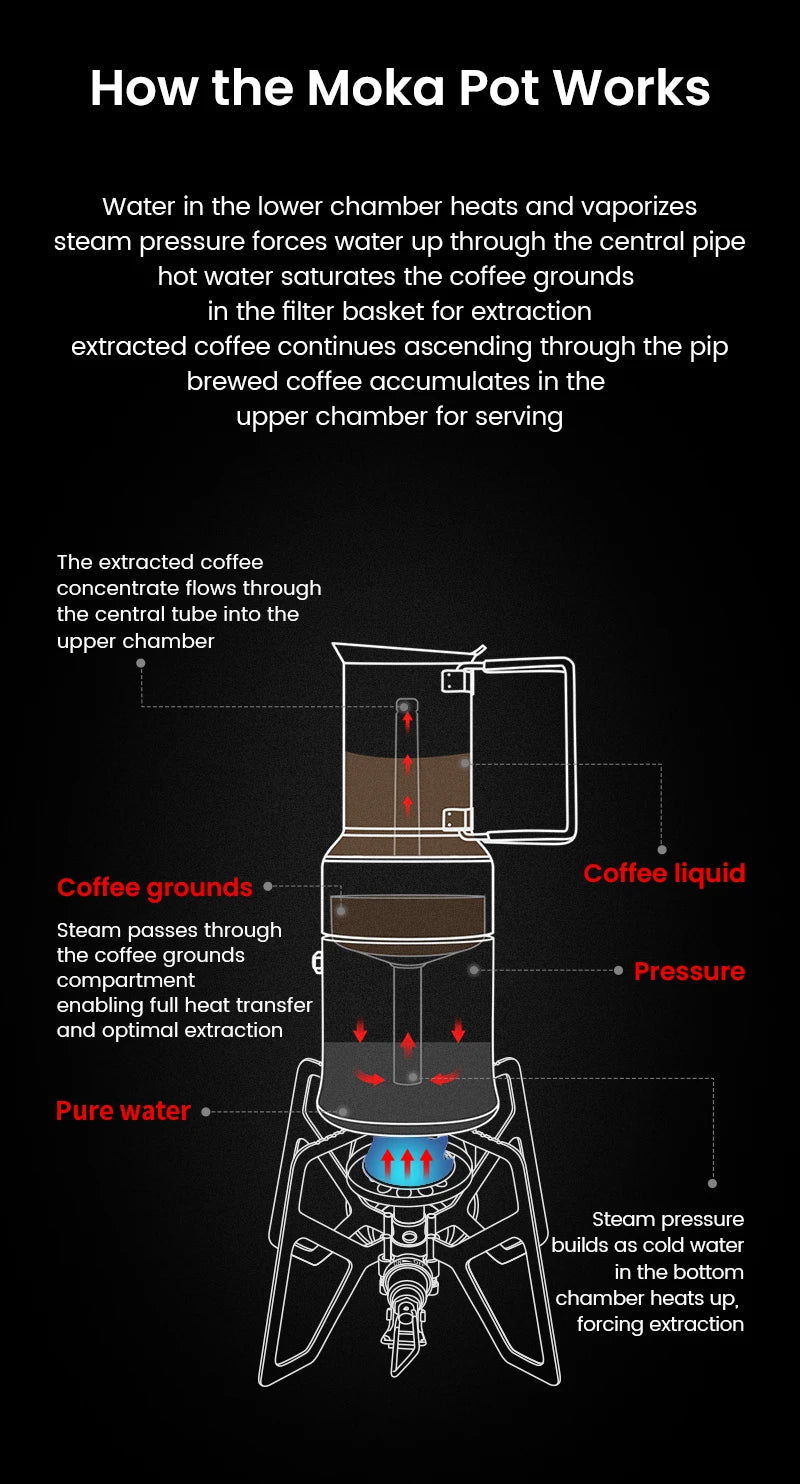 How the Moka Pot Works

Water in the lower chamber heats and vaporizes
steam pressure forces water up through the central pipe
hot water saturates the coffee grounds
in the filter basket for extraction
extracted coffee continues ascending through the pip
brewed coffee accumulates in the
upper chamber for serving

The extracted coffee concentrate flows through the central tube into the upper chamber

Coffee liquid

Coffee grounds

Steam passes through the coffee grounds compartment enabling full heat transfer and optimal extraction

Pressure

Pure water

Steam pressure builds as cold water in the bottom chamber heats up, forcing extraction